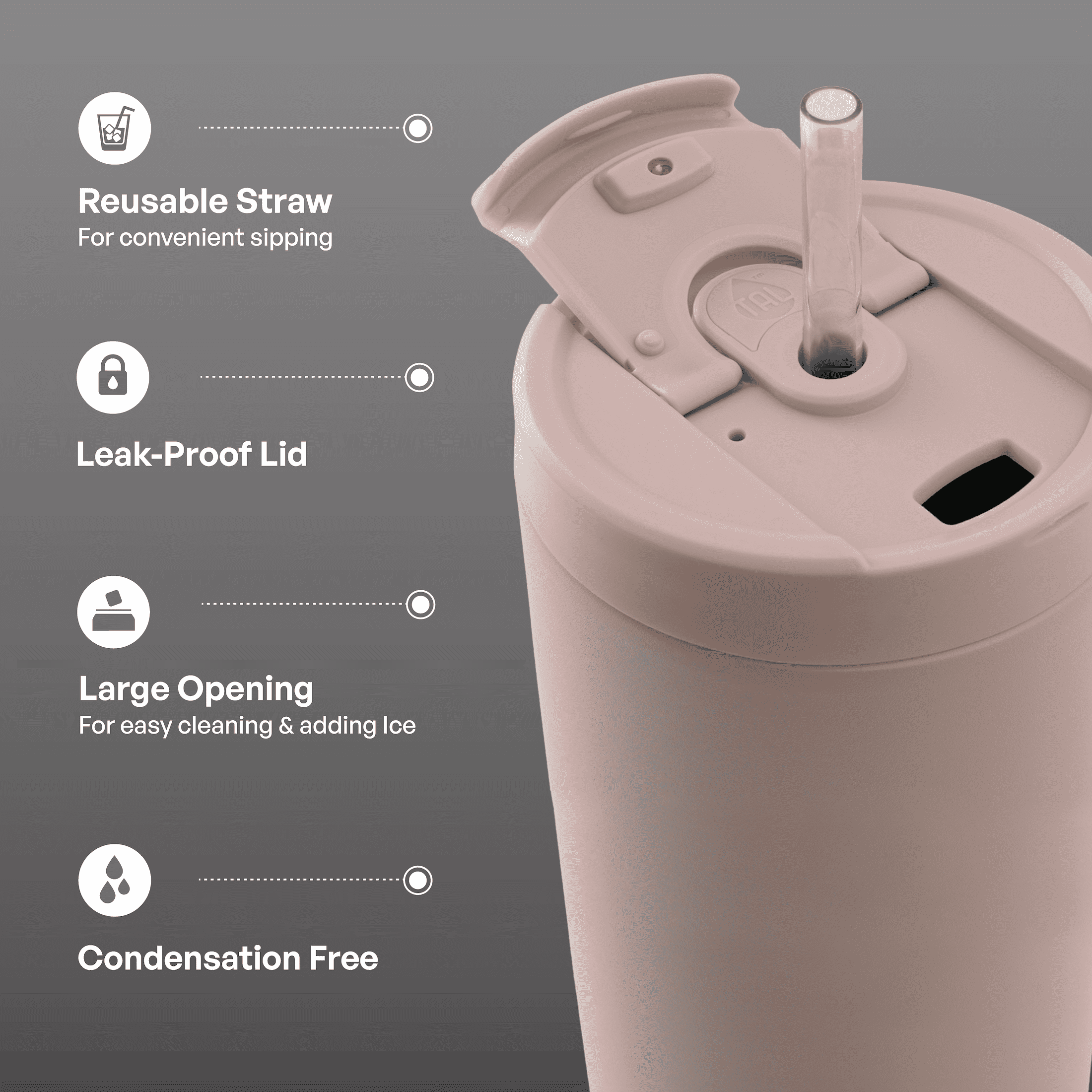 Reusable Straw
For convenient sipping

Leak-Proof Lid

Large Opening
For easy cleaning & adding Ice

Condensation Free

TAL