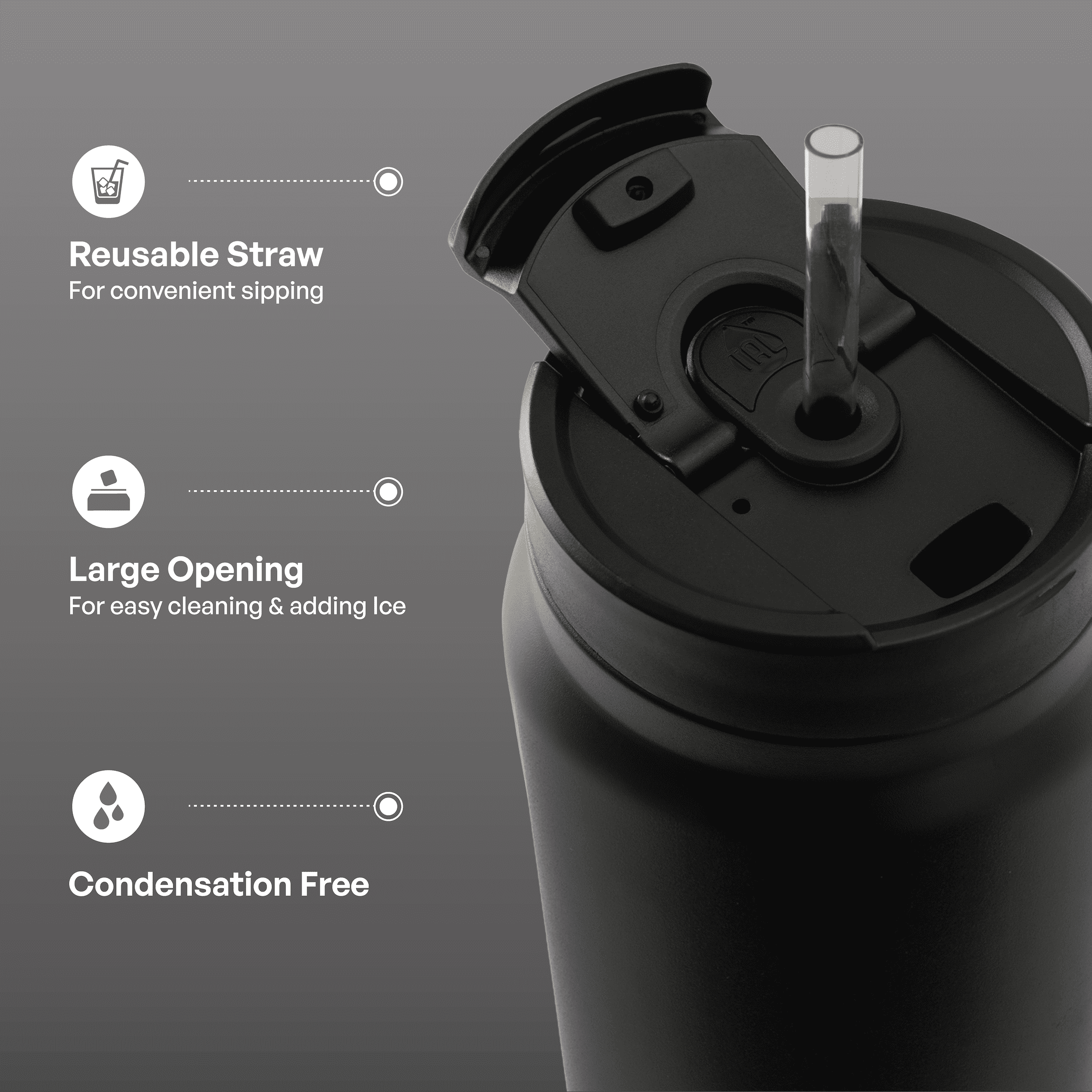 Reusable Straw
For convenient sipping

Large Opening
For easy cleaning & adding Ice

Condensation Free

TAL