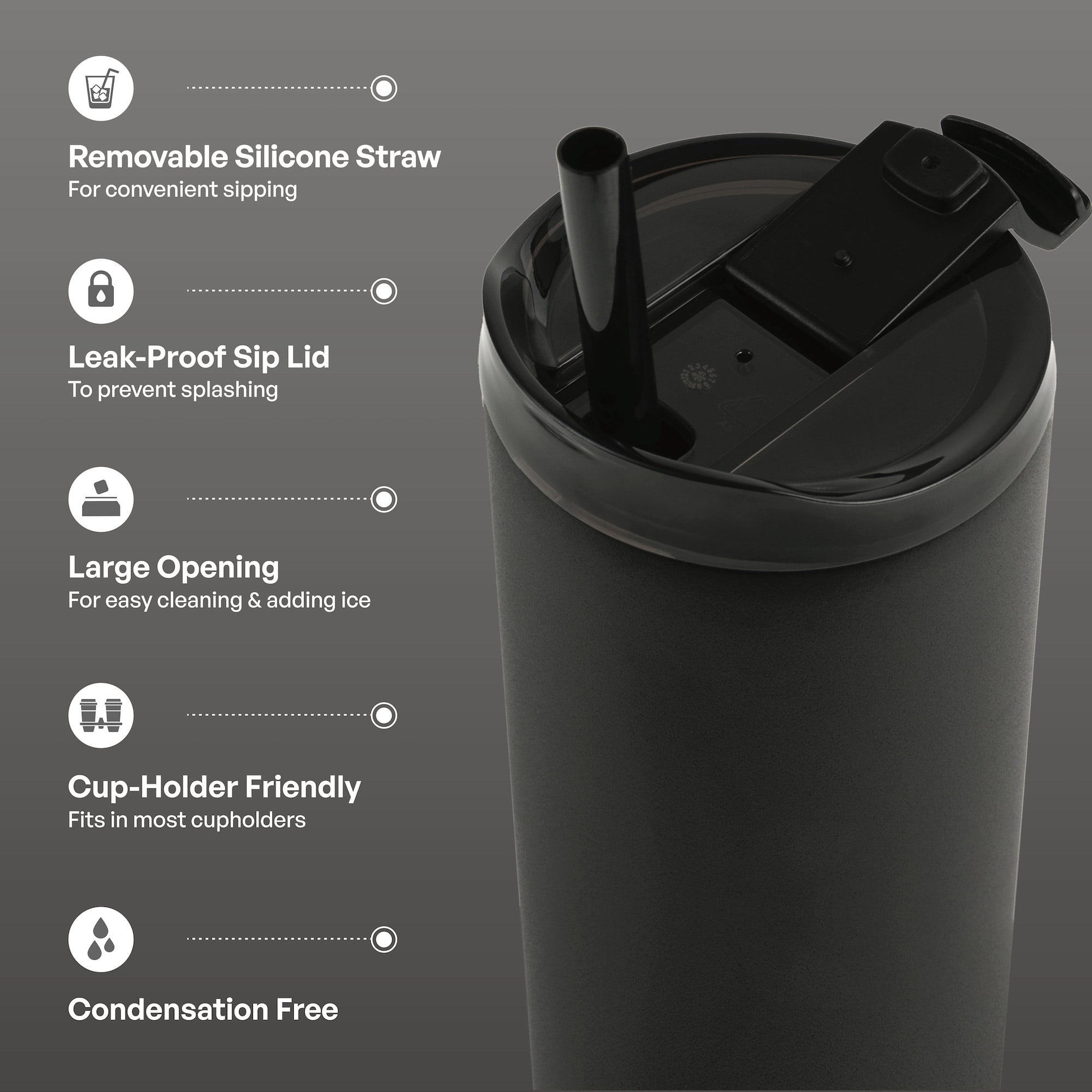 Removable Silicone Straw
For convenient sipping

Leak-Proof Sip Lid
To prevent splashing

Large Opening
For easy cleaning & adding ice

Cup-Holder Friendly
Fits in most cupholders

Condensation Free